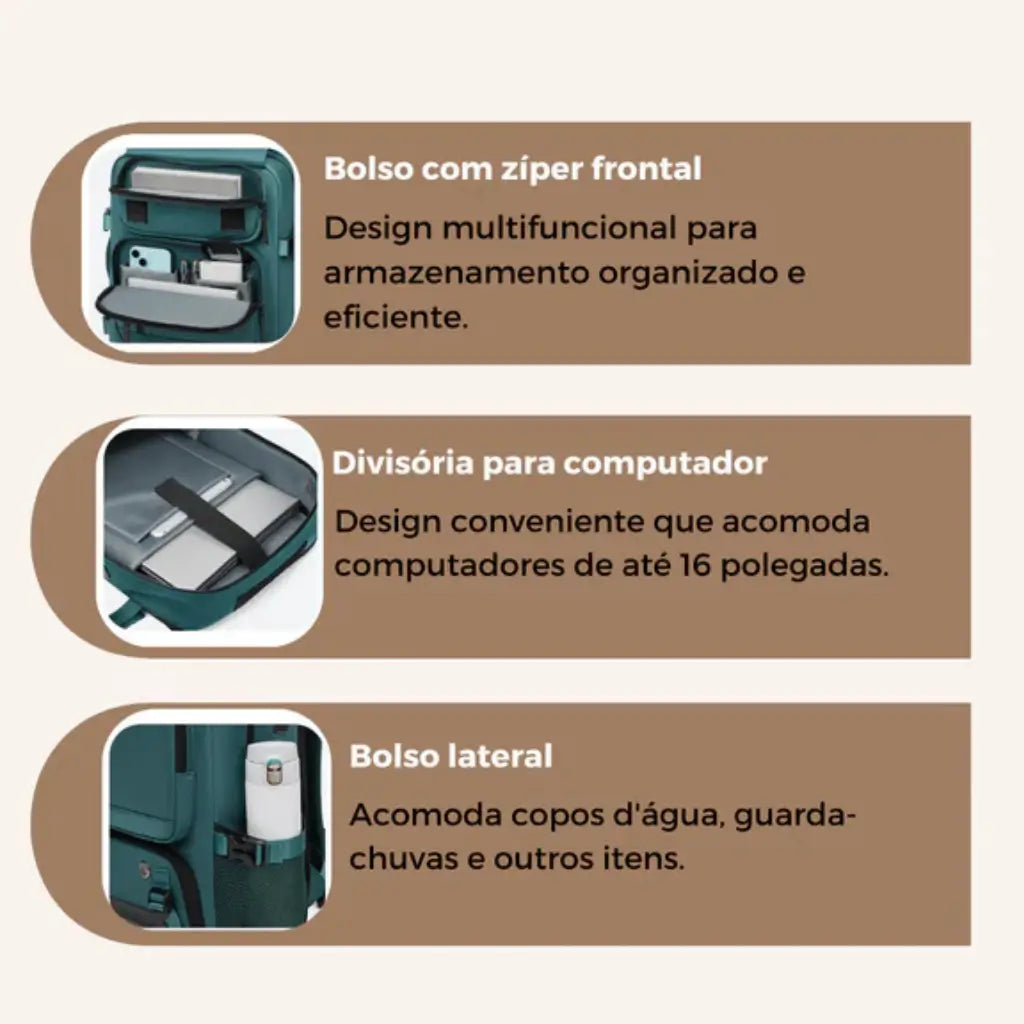 Bolso com zíper frontal

Design multifuncional para armazenamento organizado e eficiente.

Divisória para computador

Design conveniente que acomoda computadores de até 16 polegadas.

Bolso lateral

Acomoda copos d'água, guarda-chuvas e outros itens.